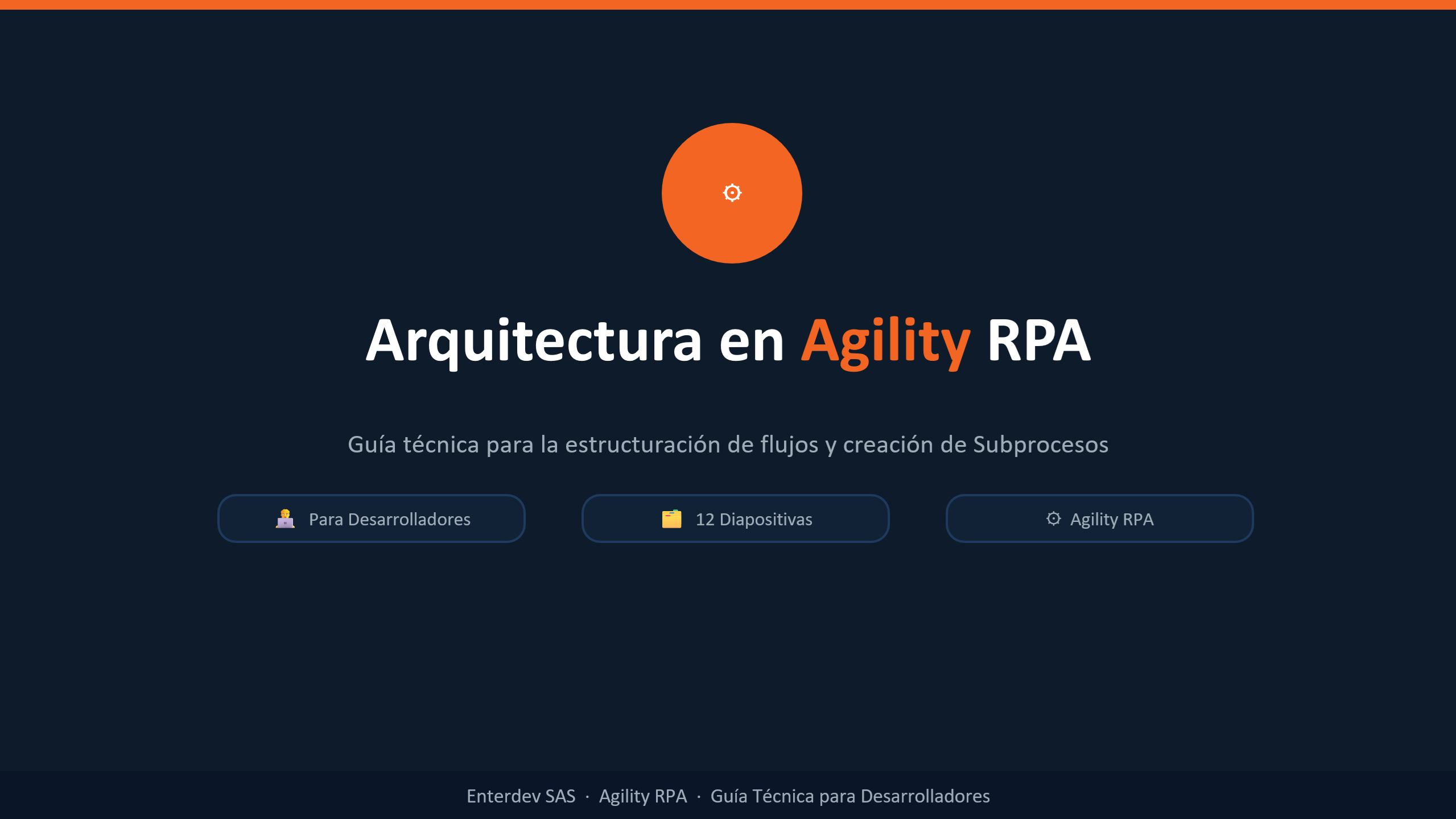 Arquitectura en Agility RPA

Guía técnica para la estructuración de flujos y creación de Subprocesos

Para Desarrolladores

12 Diapositivas

Agility RPA

Enterdev SAS · Agility RPA · Guía Técnica para Desarrolladores